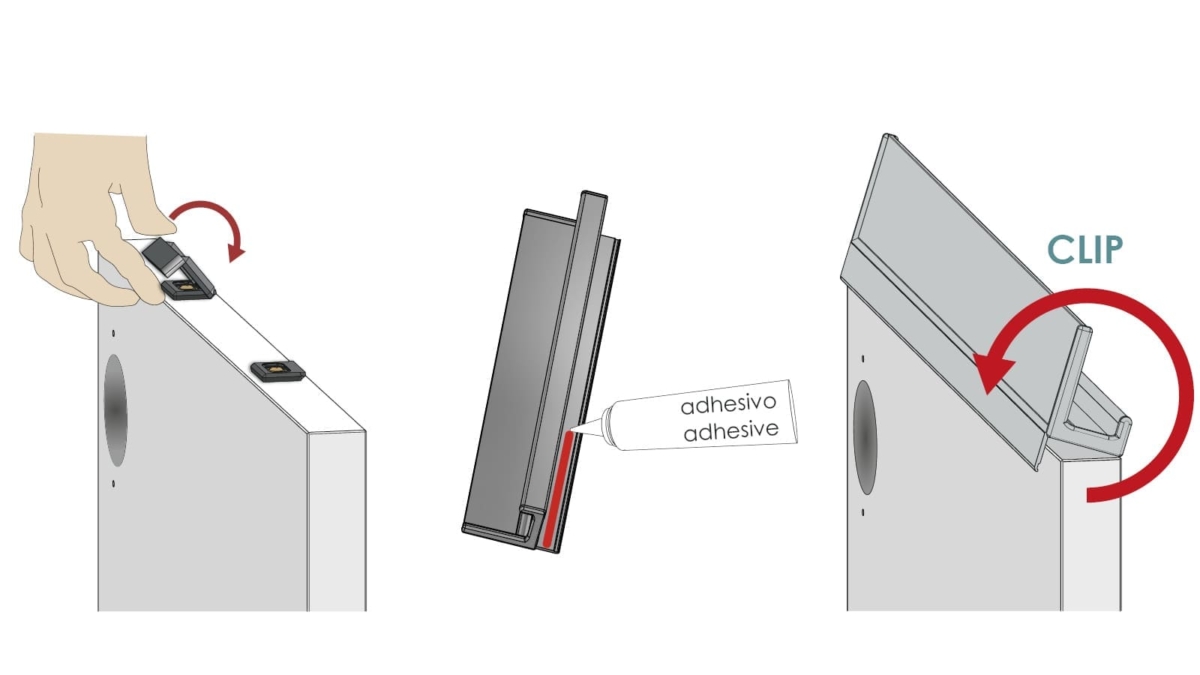 adhesivo
adhesive

CLIP