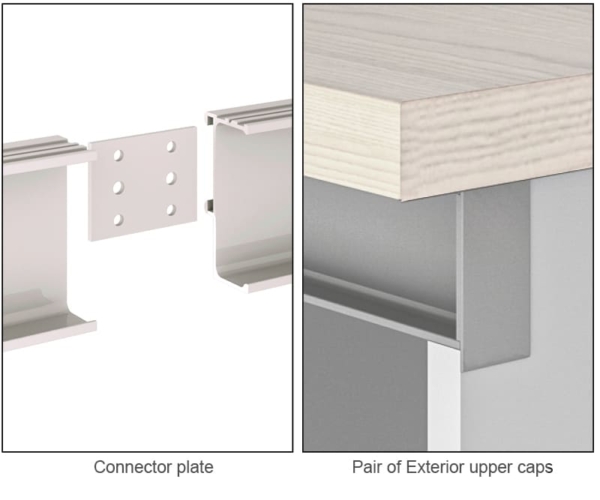 Connector plate

Pair of Exterior upper caps