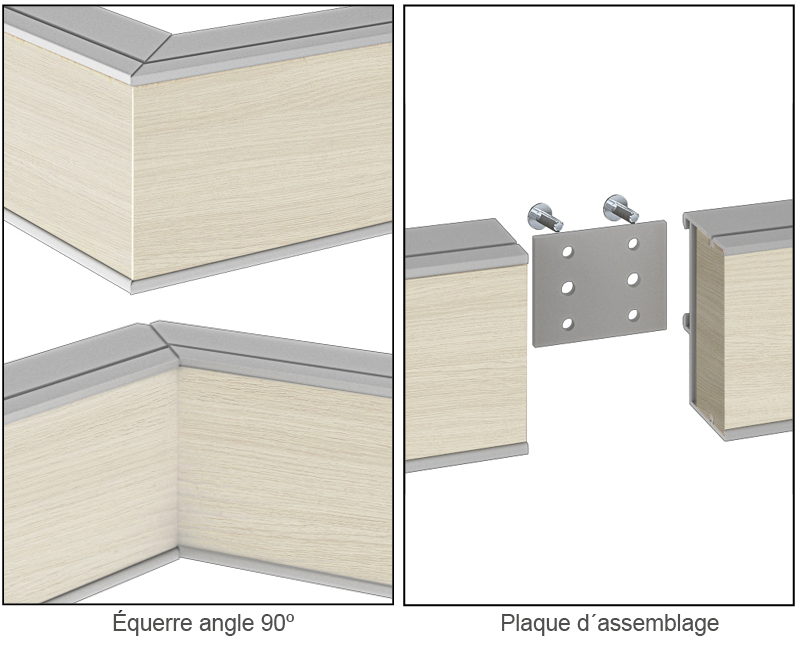 Équerre angle 90º

Plaque d´assemblage