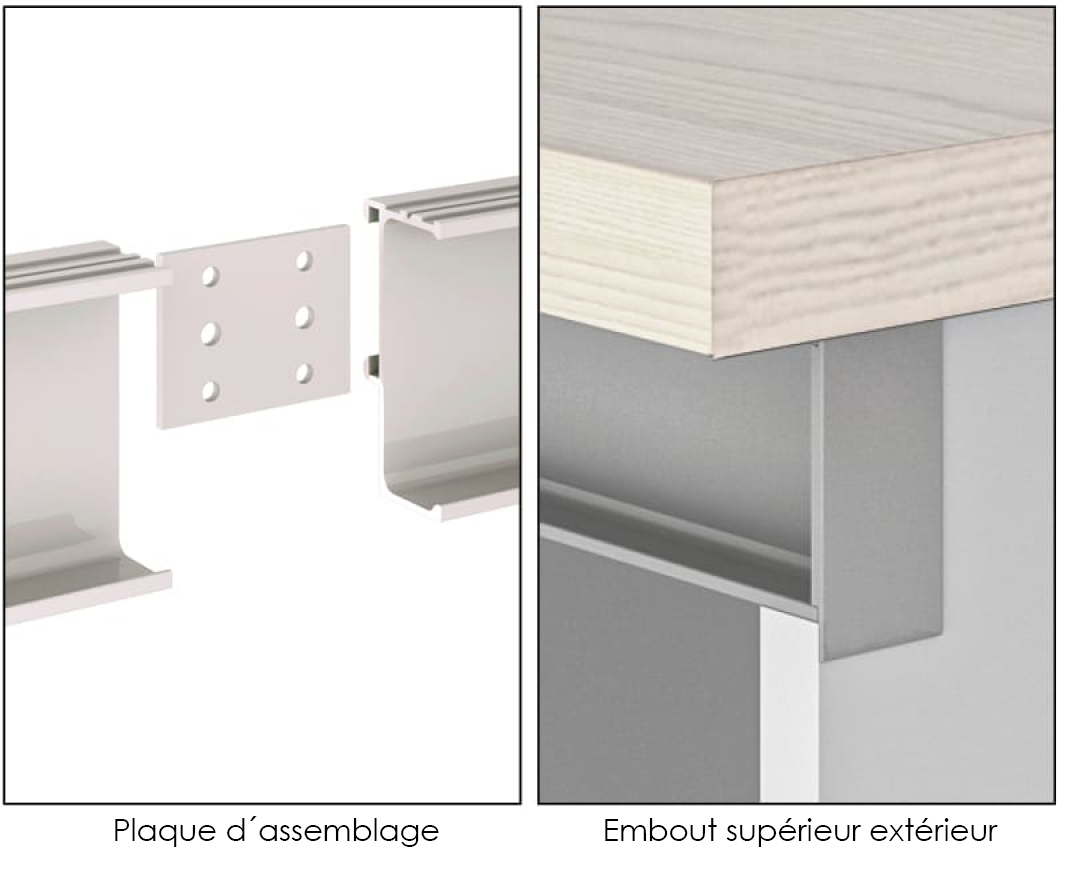 Plaque d´assemblage

Embout supérieur extérieur