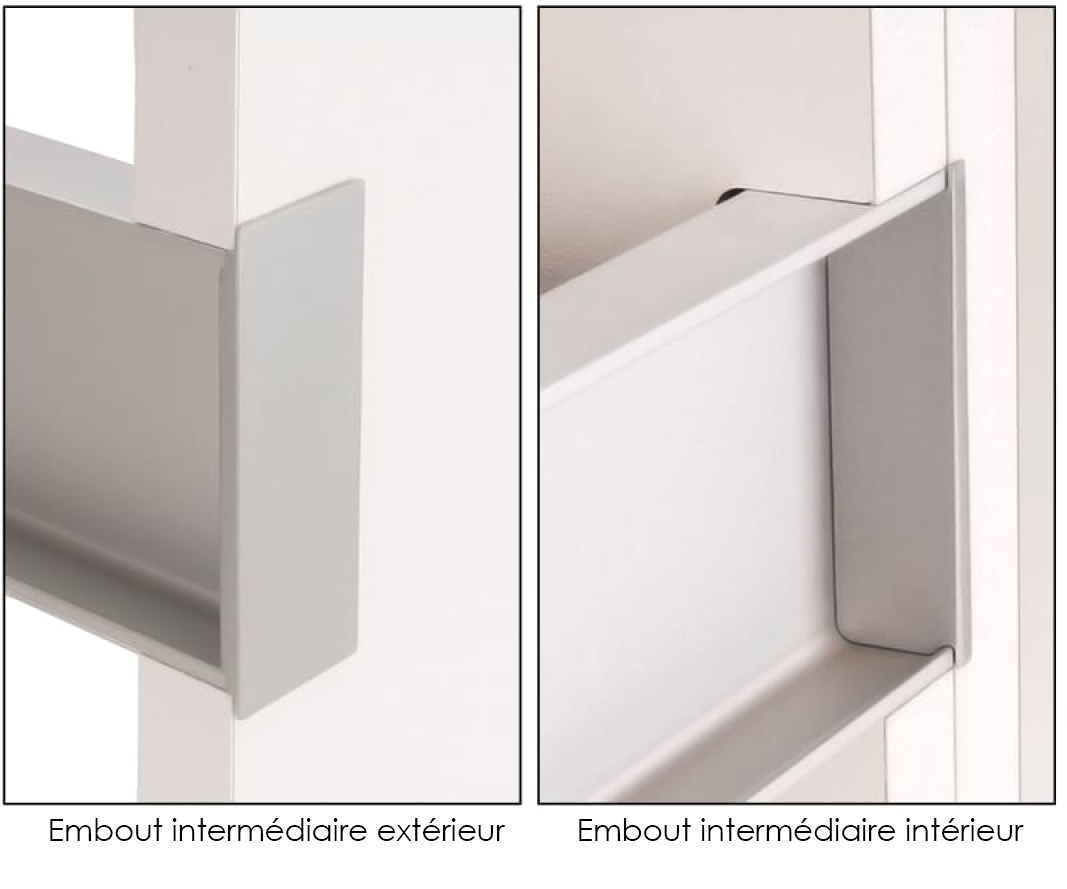 Embout intermédiaire extérieur

Embout intermédiaire intérieur