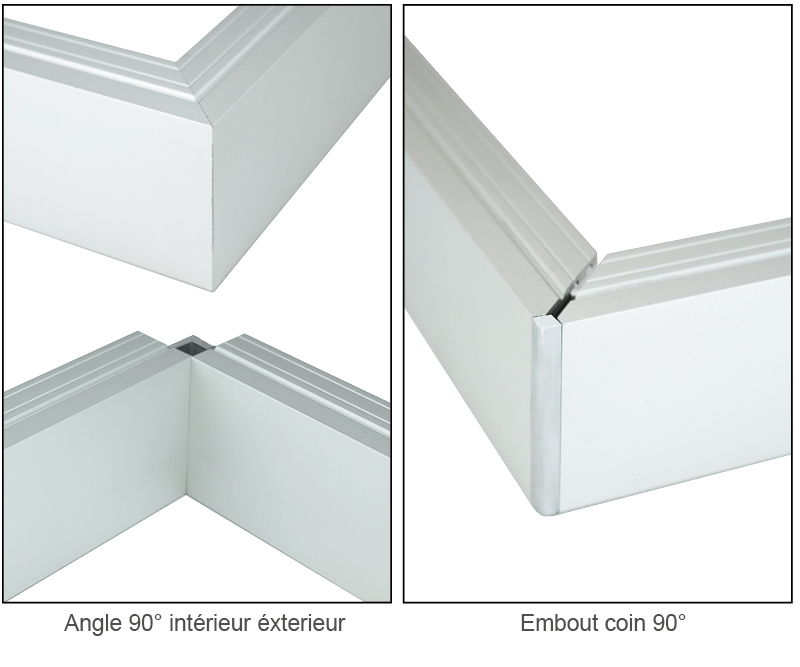 Angle 90° intérieur éxterieur

Embout coin 90°